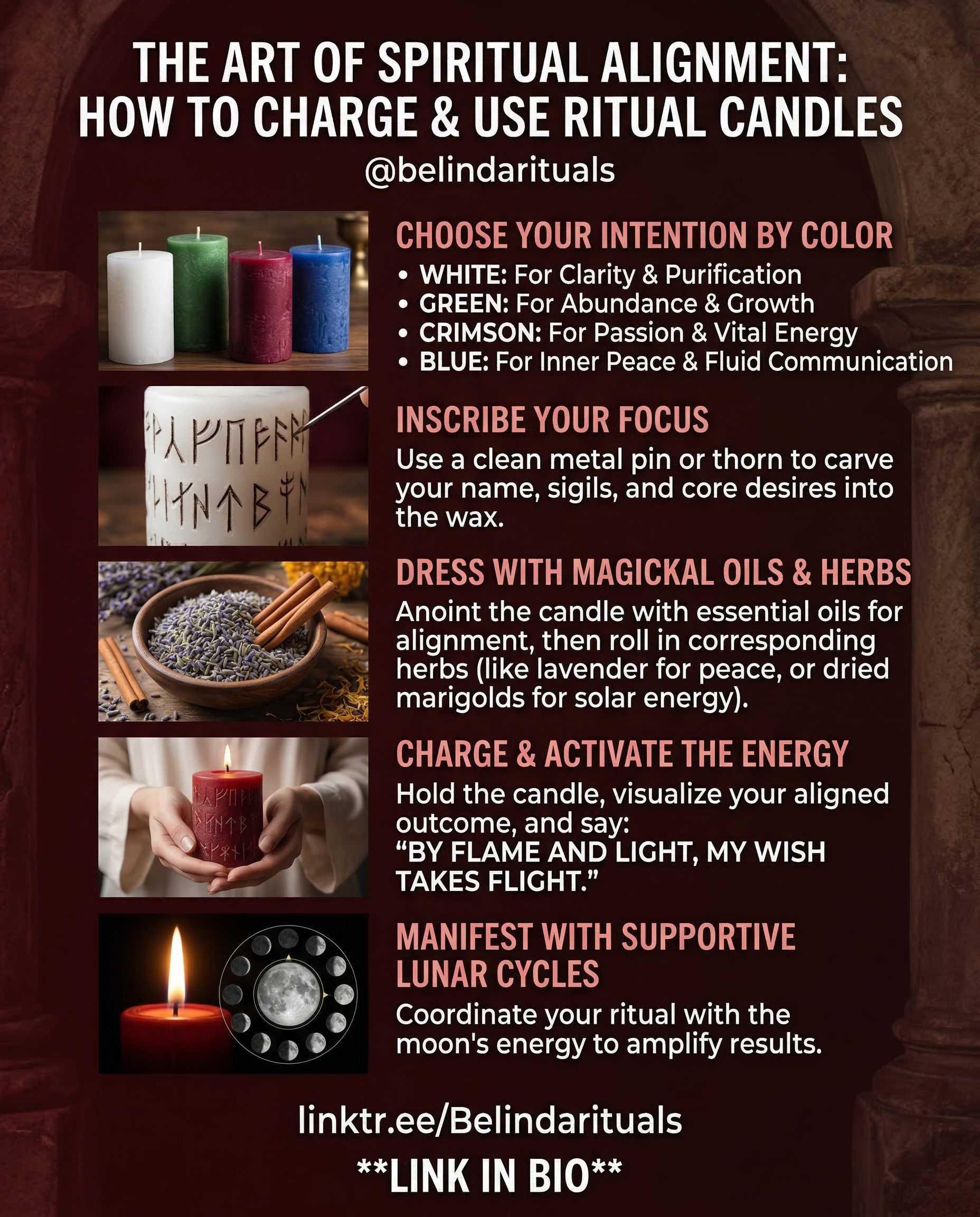 THE ART OF SPIRITUAL ALIGNMENT: HOW TO CHARGE & USE RITUAL CANDLES

@belindarituals

CHOOSE YOUR INTENTION BY COLOR

• WHITE: For Clarity & Purification
• GREEN: For Abundance & Growth
• CRIMSON: For Passion & Vital Energy
• BLUE: For Inner Peace & Fluid Communication

INSCRIBE YOUR FOCUS

Use a clean metal pin or thorn to carve your name, sigils, and core desires into the wax.

DRESS WITH MAGICKAL OILS & HERBS

Anoint the candle with essential oils for alignment, then roll in corresponding herbs (like lavender for peace, or dried marigolds for solar energy).

CHARGE & ACTIVATE THE ENERGY

Hold the candle, visualize your aligned outcome, and say:
“BY FLAME AND LIGHT, MY WISH TAKES FLIGHT.”

MANIFEST WITH SUPPORTIVE LUNAR CYCLES

Coordinate your ritual with the moon's energy to amplify results.

linktr.ee/Belindarituals

**LINK IN BIO**